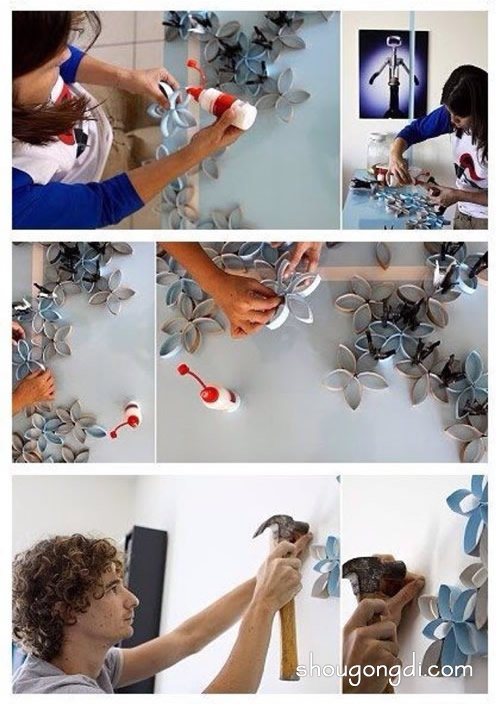 shougongdi.com